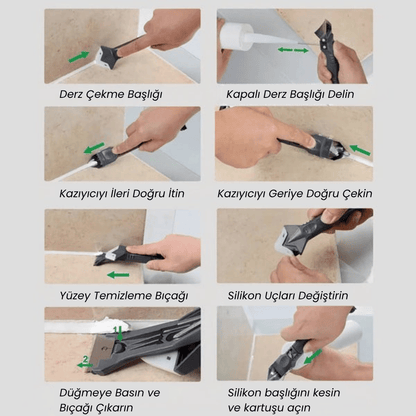 Derz Çekme Başlığı

Kapalı Derz Başlığı Delin

Kazıyıcıyı İleri Doğru İtin

Kazıyıcıyı Geriye Doğru Çekin

Yüzey Temizleme Bıçağı

Silikon Uçları Değiştirin

1

2

Düğmeye Basın ve Bıçağı Çıkarın

Silikon başlığını kesin ve kartuşu açın