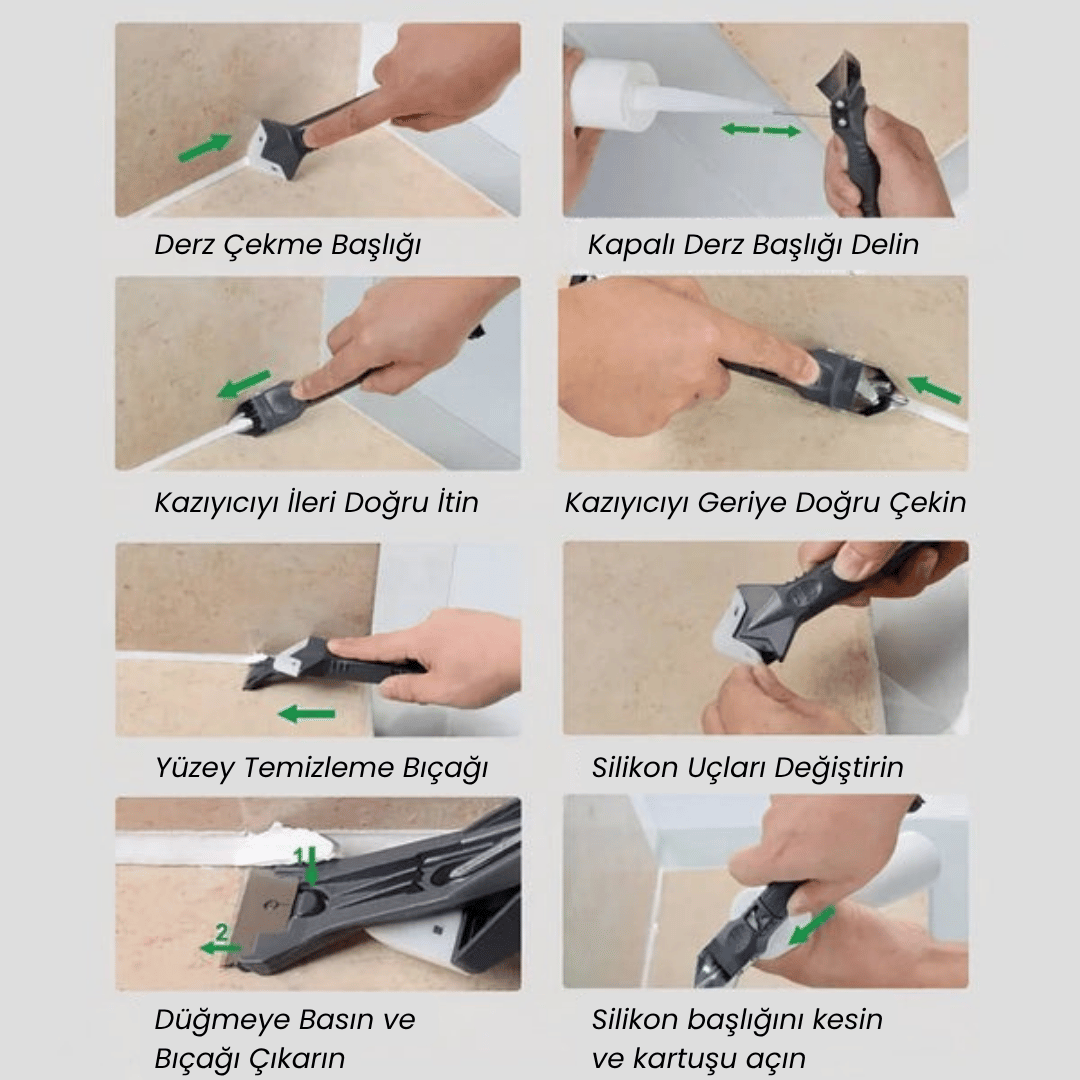 Derz Çekme Başlığı

Kapalı Derz Başlığı Delin

Kazıyıcıyı İleri Doğru İtin

Kazıyıcıyı Geriye Doğru Çekin

Yüzey Temizleme Bıçağı

Silikon Uçları Değiştirin

1

2

Düğmeye Basın ve Bıçağı Çıkarın

Silikon başlığını kesin ve kartuşu açın